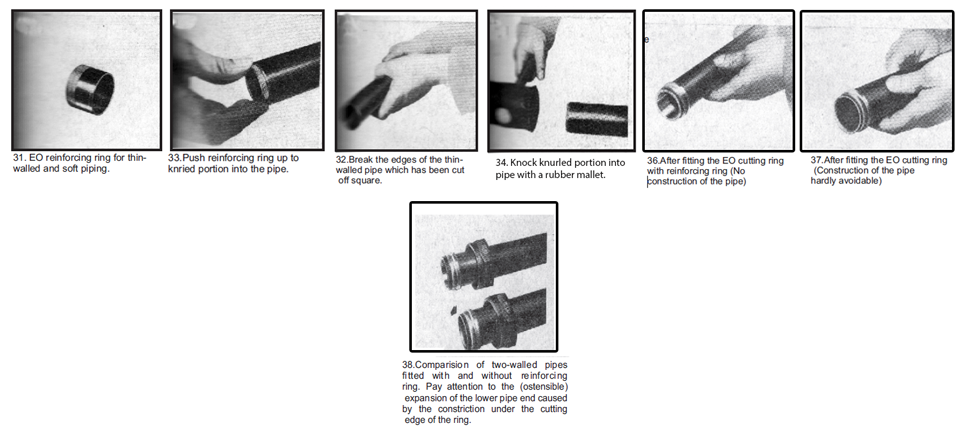 31. EO reinforcing ring for thin-walled and soft piping.

33.Push reinforcing ring up to knried portion into the pipe.

32.Break the edges of the thin-walled pipe which has been cut off square.

34. Knock knurled portion into pipe with a rubber mallet.

e

36.After fitting the EO cutting ring with reinforcing ring (No construction of the pipe)

37.After fitting the EO cutting ring (Construction of the pipe hardly avoidable)

38.Comparision of two-walled pipes fitted with and without reinforcing ring. Pay attention to the (ostensible) expansion of the lower pipe end caused by the constriction under the cutting edge of the ring.