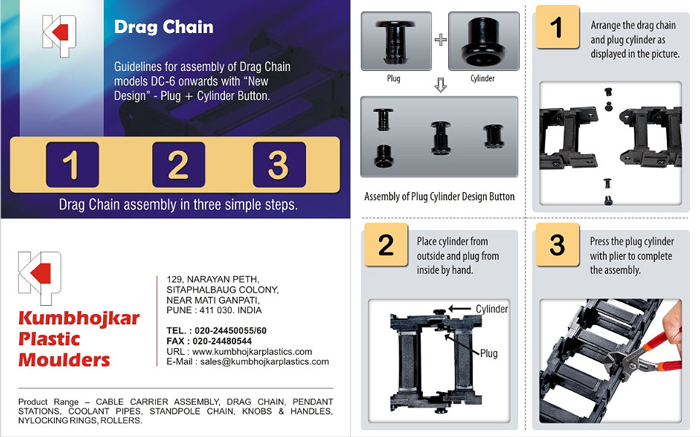 Drag Chain

Guidelines for assembly of Drag Chain models DC-6 onwards with "New Design" - Plug + Cylinder Button.

1 2 3

Drag Chain assembly in three simple steps.

Kumbhojkar Plastic Moulders

129, NARAYAN PETH, SITAPHALBAUG COLONY, NEAR MATI GANPATI, PUNE : 411 030. INDIA

TEL. : 020-24450055/60
FAX : 020-24480544
URL : www.kumbhojkarplastics.com
E-Mail : sales@kumbhojkarplastics.com

Product Range – CABLE CARRIER ASSEMBLY, DRAG CHAIN, PENDANT STATIONS, COOLANT PIPES, STANDPOLE CHAIN, KNOBS & HANDLES, NYLOCKING RINGS, ROLLERS.

Plug
+
Cylinder

Assembly of Plug Cylinder Design Button

1
Arrange the drag chain and plug cylinder as displayed in the picture.

2
Place cylinder from outside and plug from inside by hand.

Cylinder
Plug

3
Press the plug cylinder with plier to complete the assembly.