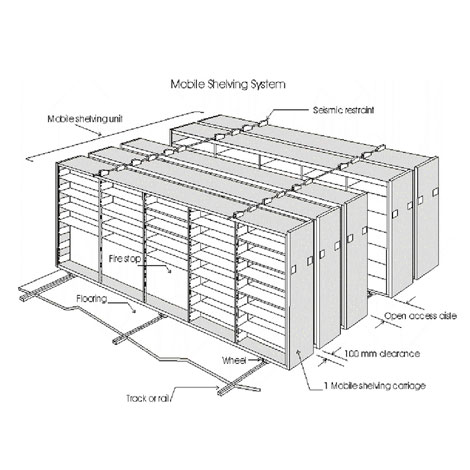 Mobile Shelving System

Mobile shelving unit

Seismic restraint

Fire stop

Flooring

Open access aisle

100 mm clearance

Wheel

1 Mobile shelving carriage

Track or rail