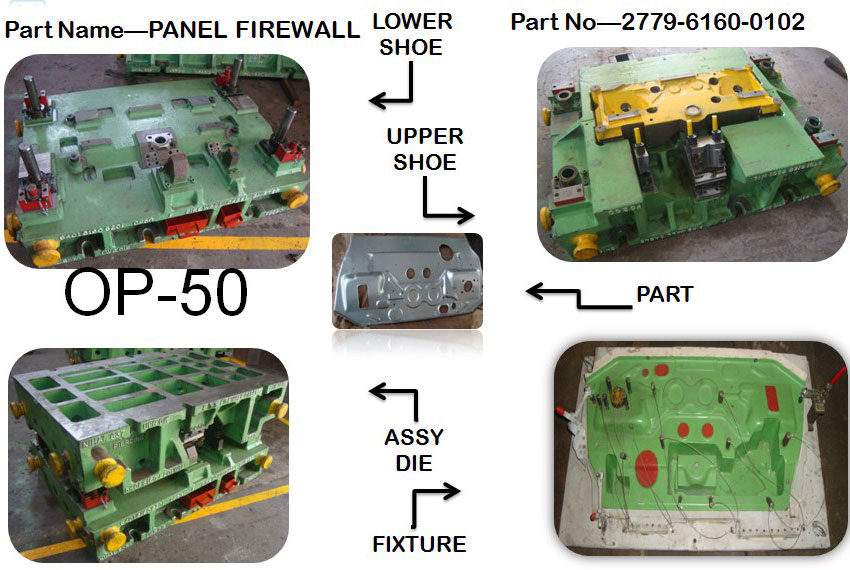 Part Name—PANEL FIREWALL

LOWER SHOE

Part No—2779-6160-0102

UPPER SHOE

OP-50

PART

ASSY DIE

FIXTURE